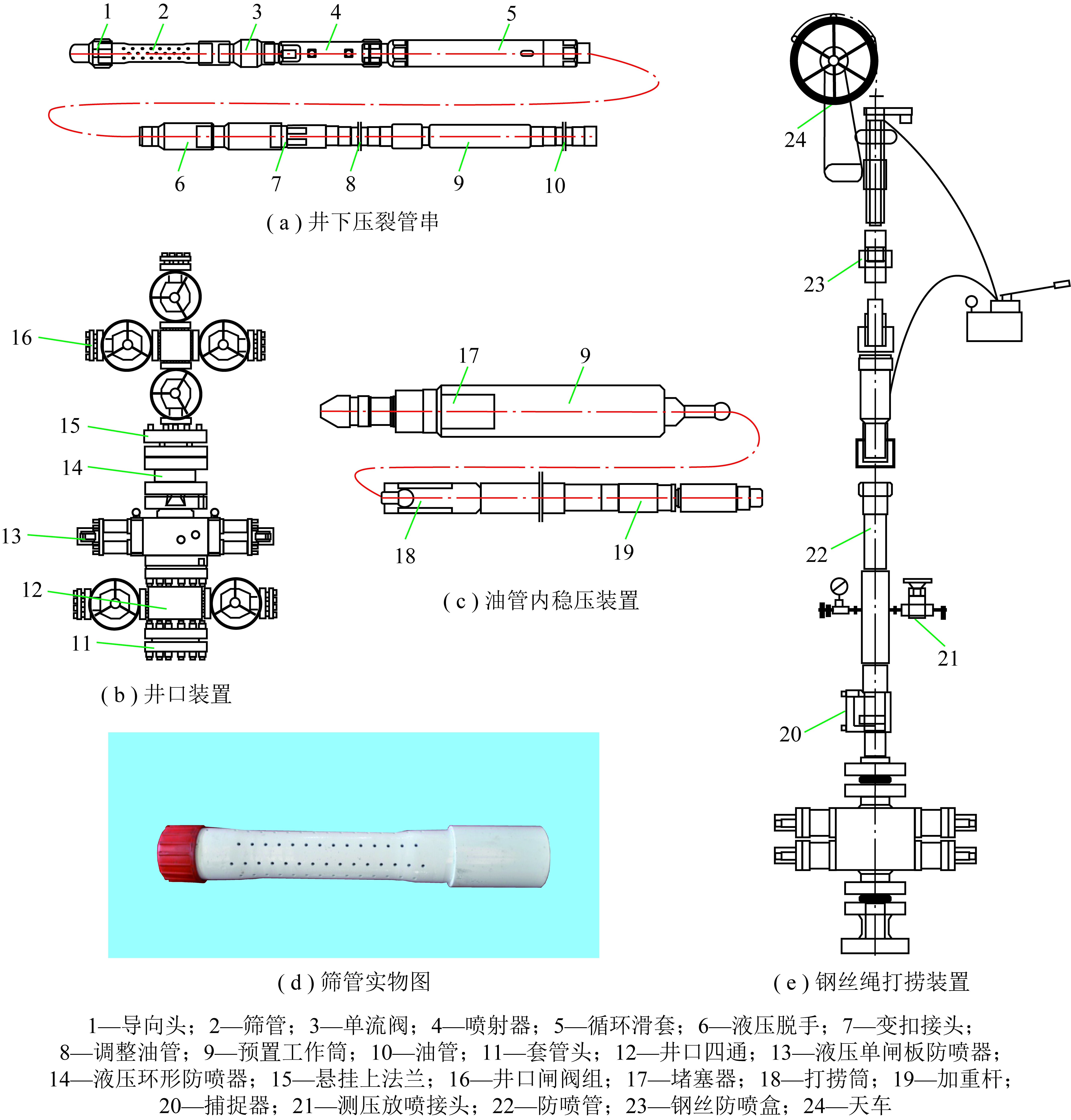 1 2 3 4 5

6 7 8 9 10

( a ) 井下压裂管串

16 15 14 13 12 11

( b ) 井口装置

17 9

18 19

( c ) 油管内稳压装置

( d ) 筛管实物图

24 23 22 21 20

( e ) 钢丝绳打捞装置

1—导向头；2—筛管；3—单流阀；4—喷射器；5—循环滑套；6—液压脱手；7—变扣接头；8—调整油管；9—预置工作筒；10—油管；11—套管头；12—井口四通；13—液压单闸板防喷器；14—液压环形防喷器；15—悬挂上法兰；16—井口闸阀组；17—堵塞器；18—打捞筒；19—加重杆；20—捕捉器；21—测压放喷接头；22—防喷管；23—钢丝防喷盒；24—天车