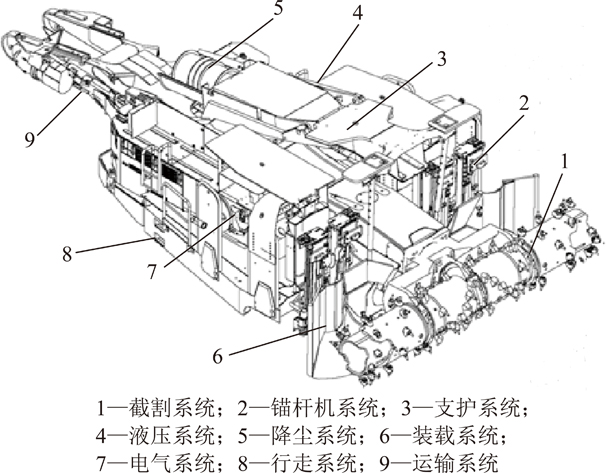 5
4
3
2
1
9
8
7
6

1—截割系统；2—锚杆机系统；3—支护系统；
4—液压系统；5—降尘系统；6—装载系统；
7—电气系统；8—行走系统；9—运输系统