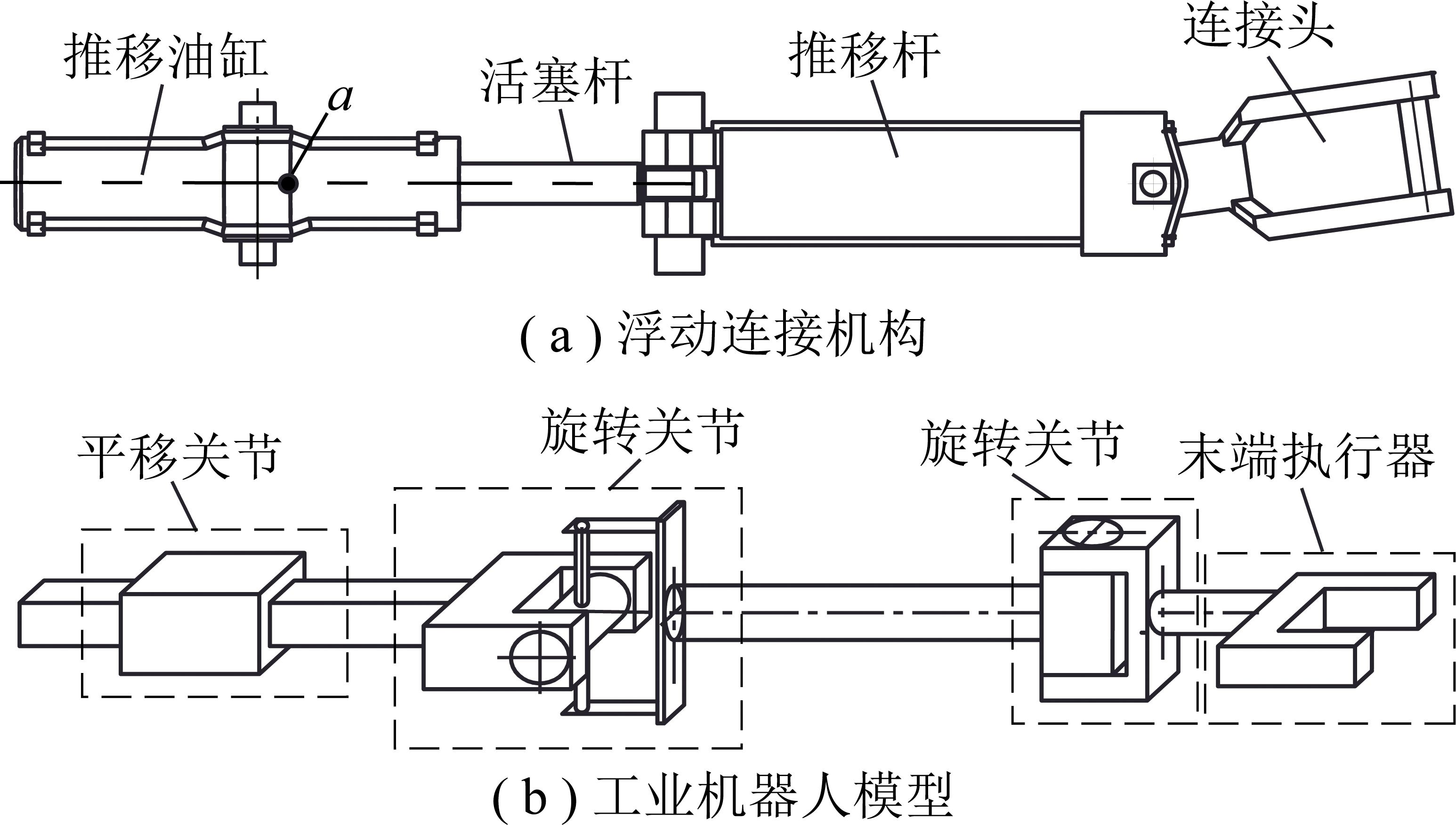 推移油缸

$a$

活塞杆

推移杆

连接头

( a ) 浮动连接机构

平移关节

旋转关节

旋转关节

末端执行器

( b ) 工业机器人模型