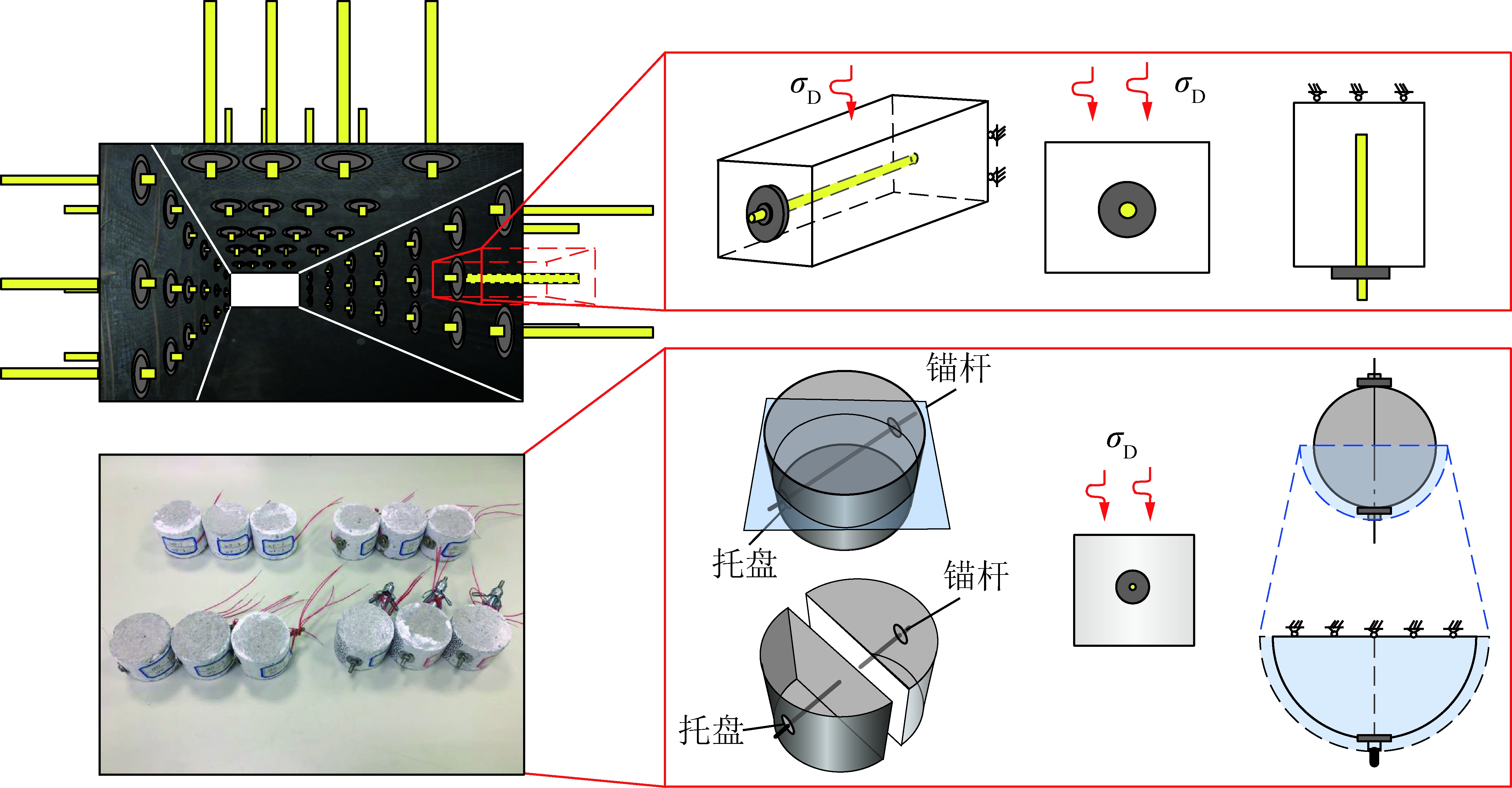 $\sigma_D$

$\sigma_D$

锚杆

托盘

$\sigma_D$

锚杆

托盘