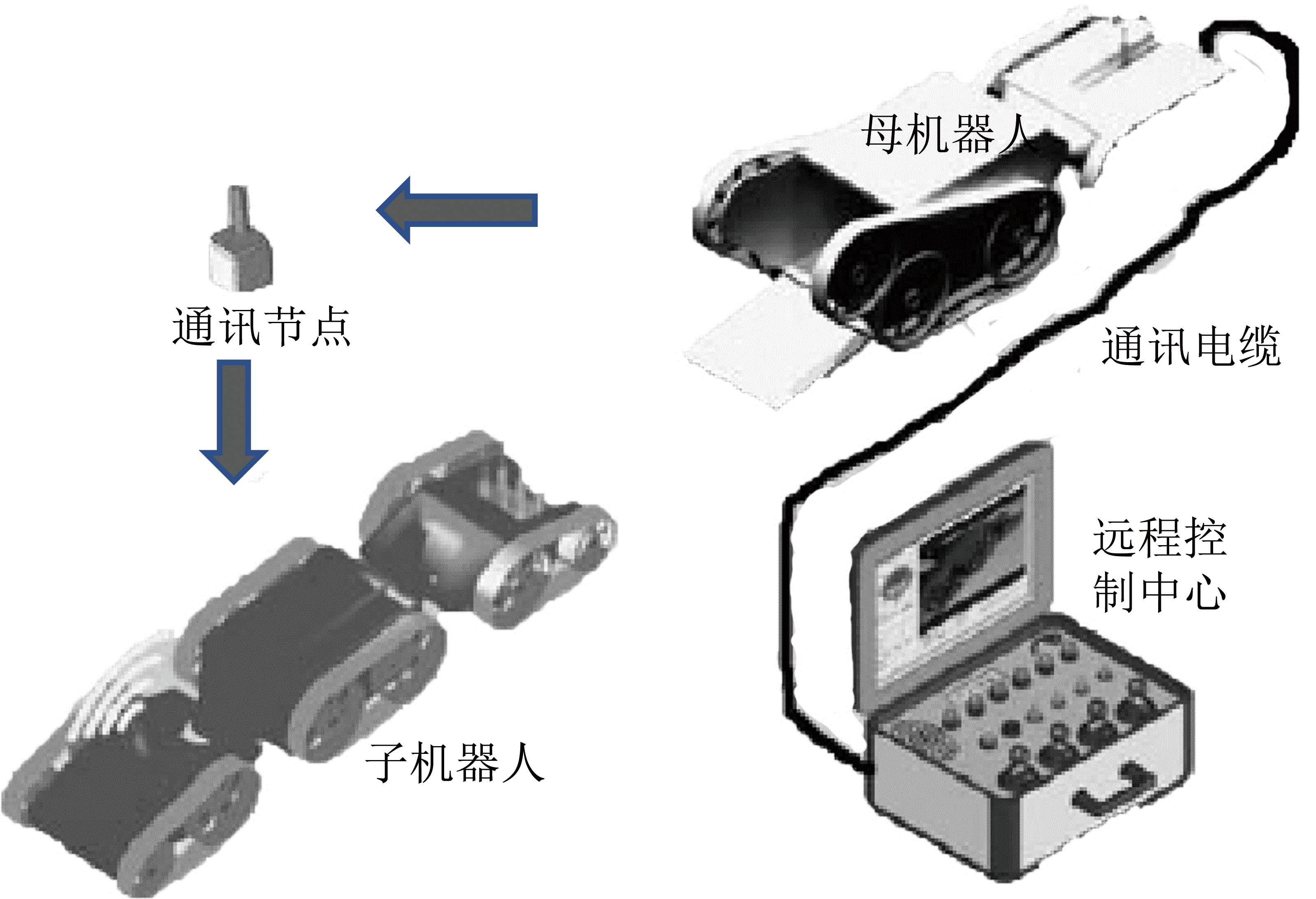 母机器人

通讯节点

通讯电缆

远程控制中心

子机器人