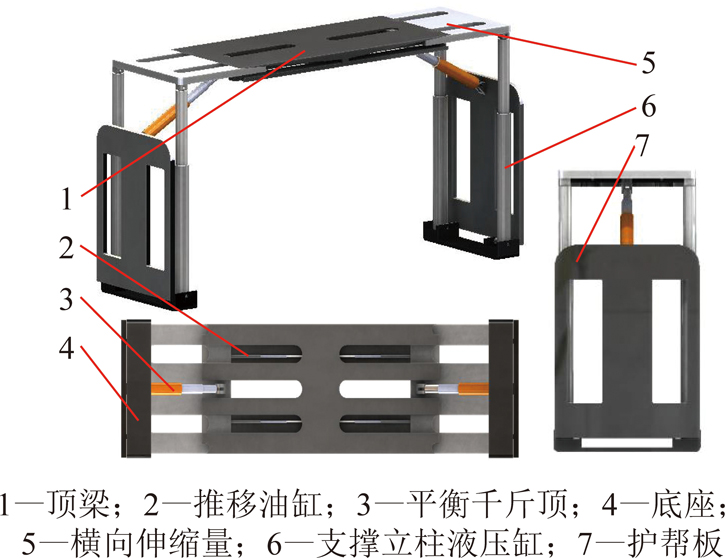 5
6
7
1
2
3
4

1—顶梁；2—推移油缸；3—平衡千斤顶；4—底座；5—横向伸缩量；6—支撑立柱液压缸；7—护帮板