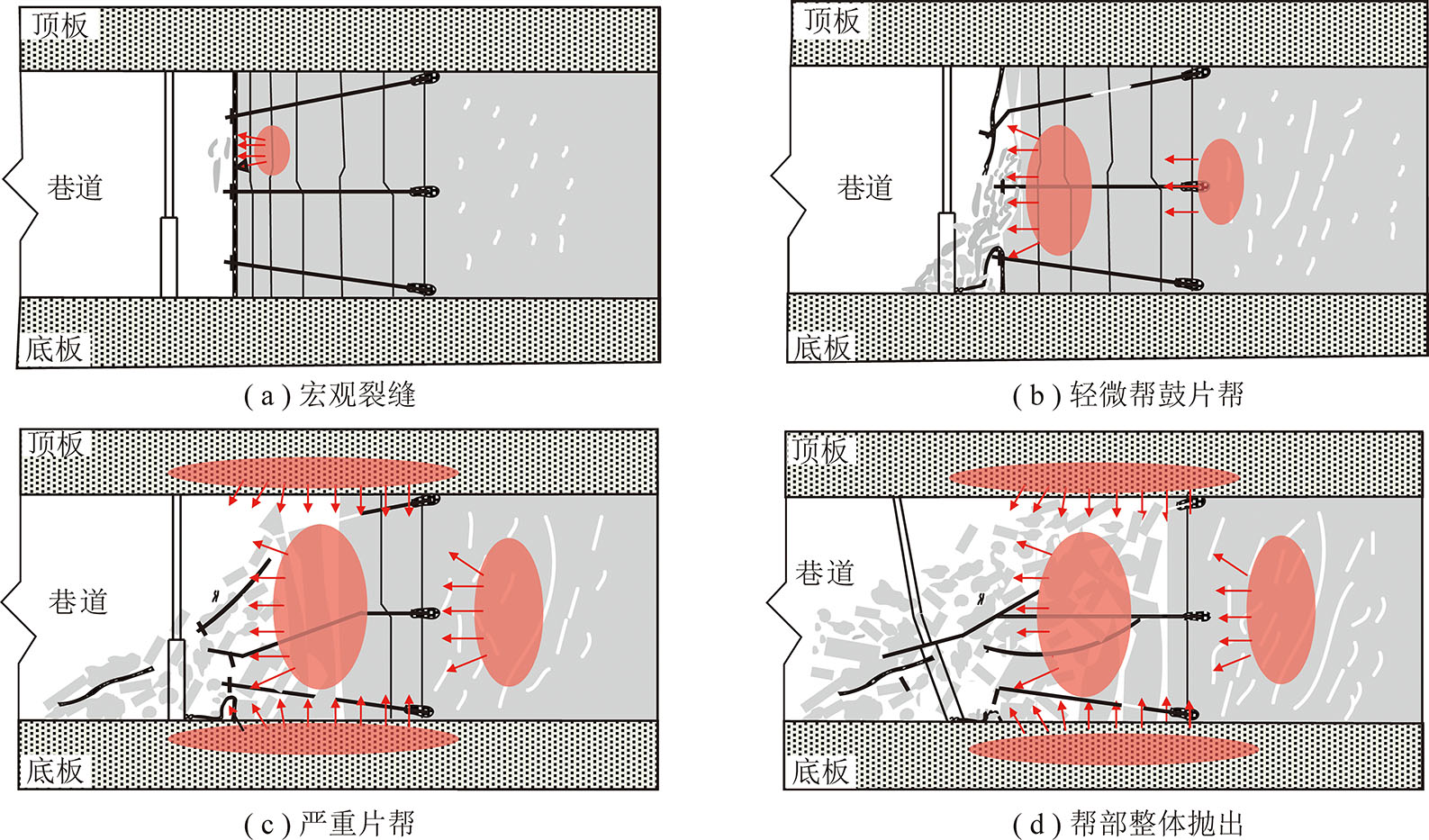 顶板

巷道

底板

( a ) 宏观裂缝

顶板

巷道

底板

( b ) 轻微帮鼓片帮

顶板

巷道

底板

( c ) 严重片帮

顶板

巷道

底板

( d ) 帮部整体抛出