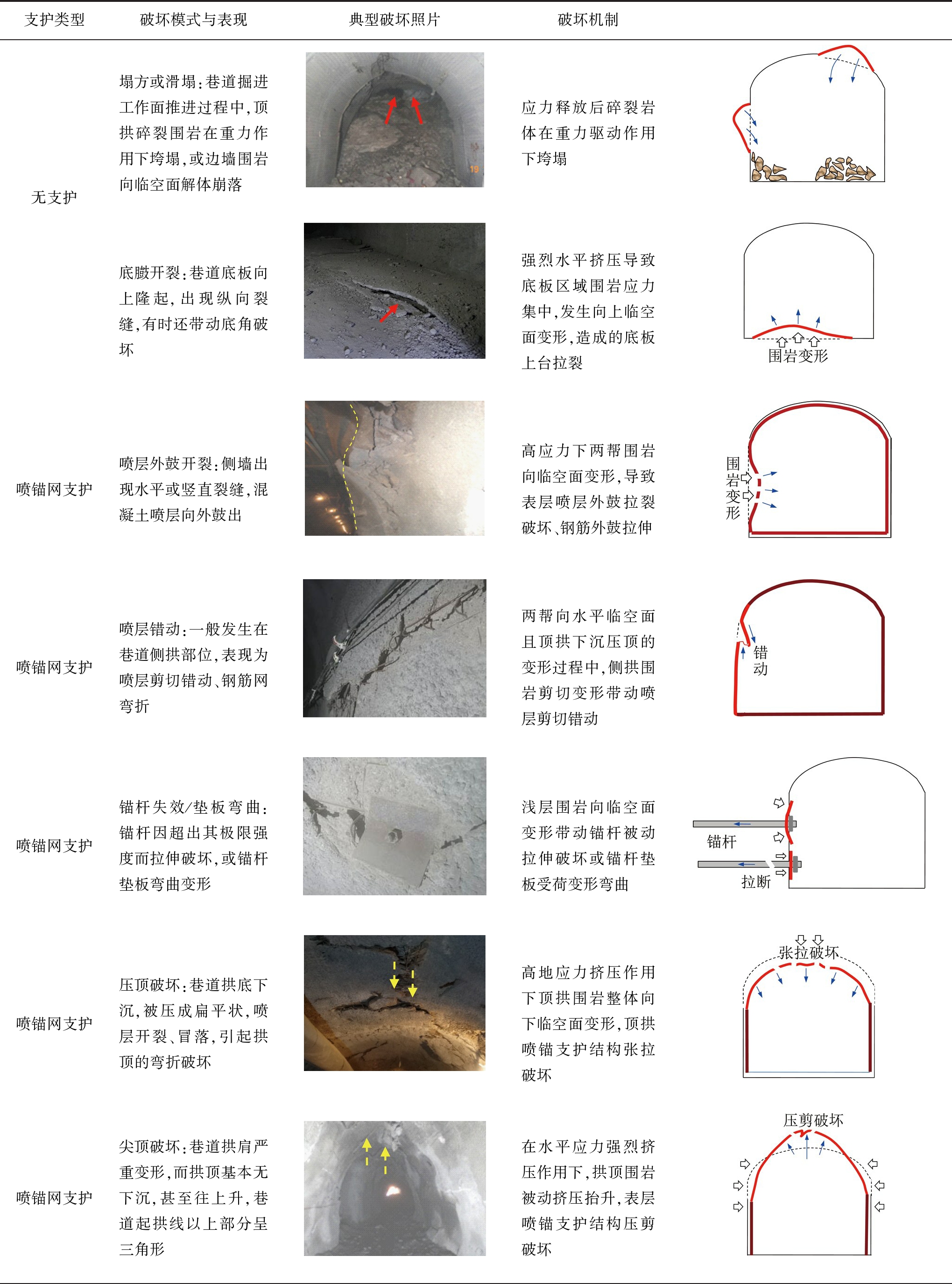 | 支护类型 | 破坏模式与表现 | 典型破坏照片 | 破坏机制 | |
|---|---|---|---|---|
| 无支护 | 塌方或滑塌：巷道掘进工作面推进过程中，顶拱碎裂围岩在重力作用下垮塌，或边墙围岩向临空面解体崩落 | 19 | 应力释放后碎裂岩体在重力驱动作用下垮塌 | |
| | 底臌开裂：巷道底板向上隆起，出现纵向裂缝，有时还带动底角破坏 | | 强烈水平挤压导致底板区域围岩应力集中，发生向上临空面变形，造成的底板上台拉裂 | 围岩变形 |
| 喷锚网支护 | 喷层外鼓开裂：侧墙出现水平或竖直裂缝，混凝土喷层向外鼓出 | | 高应力下两帮围岩向临空面变形，导致表层喷层外鼓拉裂破坏、钢筋外鼓拉伸 | 围岩变形 |
| 喷锚网支护 | 喷层错动：一般发生在巷道侧拱部位，表现为喷层剪切错动、钢筋网弯折 | | 两帮向水平临空面且顶拱下沉压顶的变形过程中，侧拱围岩剪切变形带动喷层剪切错动 | 错动 |
| 喷锚网支护 | 锚杆失效/垫板弯曲：锚杆因超出其极限强度而拉伸破坏，或锚杆垫板弯曲变形 | | 浅层围岩向临空面变形带动锚杆被动拉伸破坏或锚杆垫板受荷变形弯曲 | 锚杆 拉断 |
| 喷锚网支护 | 压顶破坏：巷道拱底下沉，被压成扁平状，喷层开裂、冒落，引起拱顶的弯折破坏 | | 高地应力挤压作用下顶拱围岩整体向下临空面变形，顶拱喷锚支护结构张拉破坏 | 张拉破坏 |
| 喷锚网支护 | 尖顶破坏：巷道拱肩严重变形，而拱顶基本无下沉，甚至往上升，巷道起拱线以上部分呈三角形 | | 在水平应力强烈挤压作用下，拱顶围岩被动挤压抬升，表层喷锚支护结构压剪破坏 | 压剪破坏 |